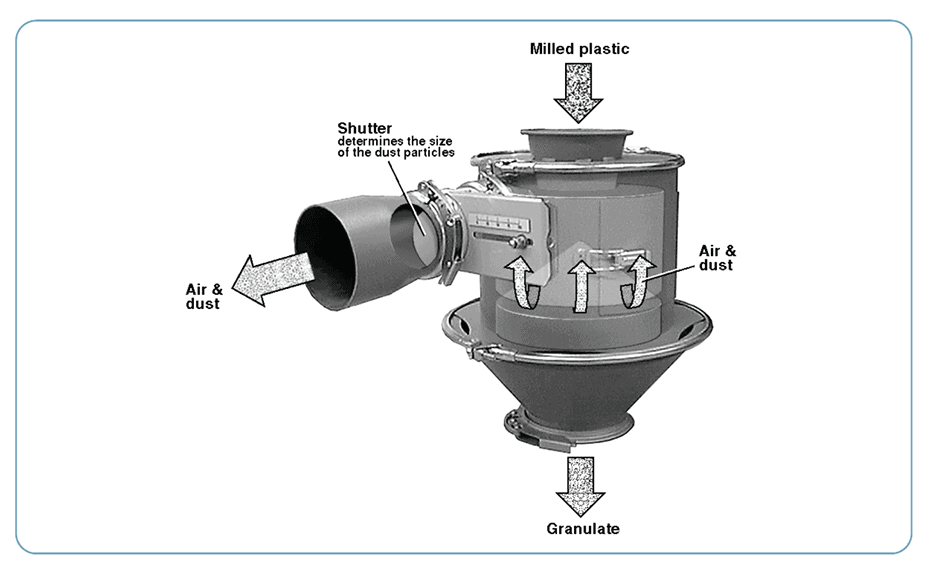 Milled plastic

Shutter
determines the size of the dust particles

Air & dust

Air & dust

Granulate