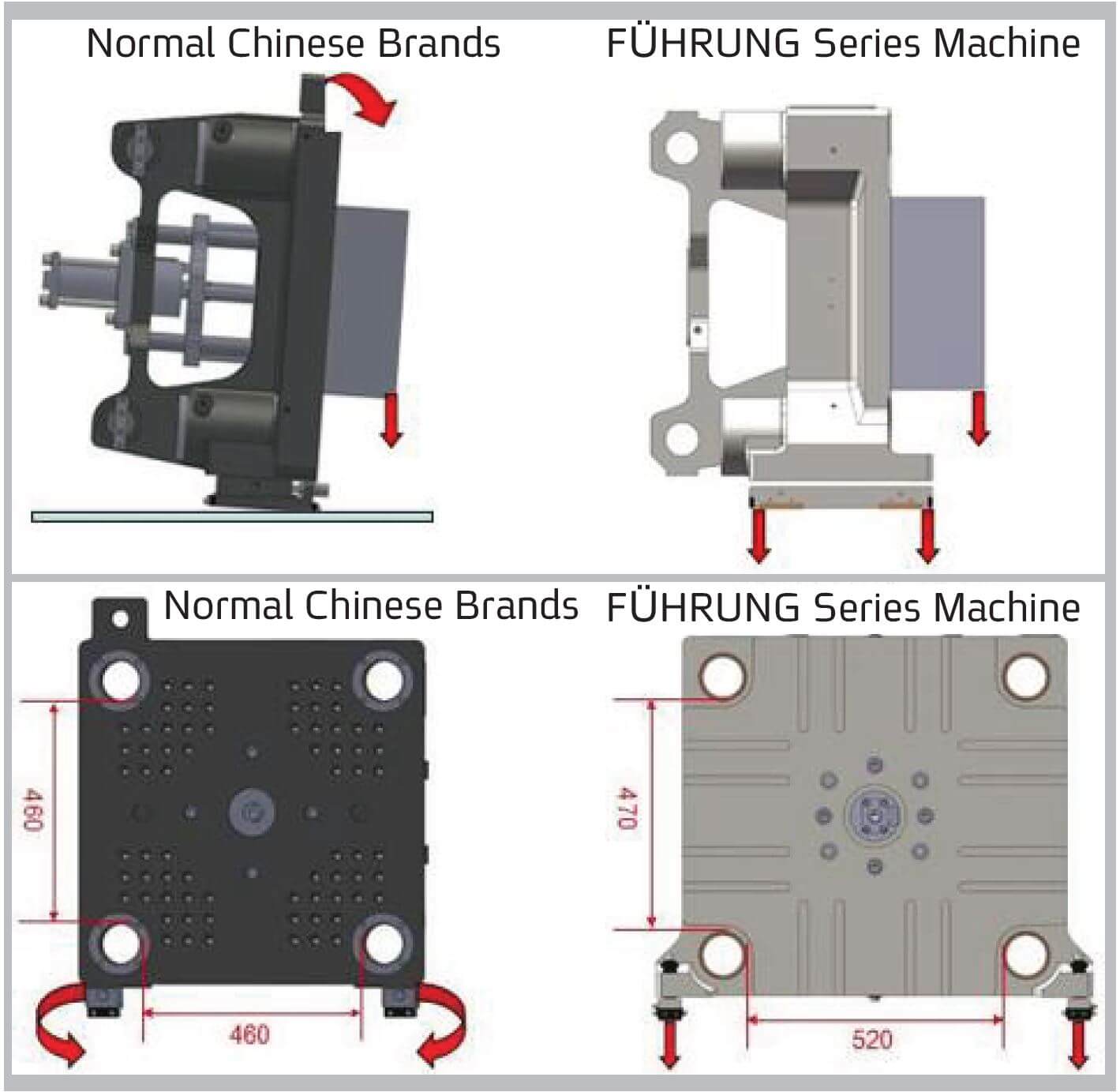 Normal Chinese Brands

FÜHRUNG Series Machine

Normal Chinese Brands

FÜHRUNG Series Machine

460

460

470

520