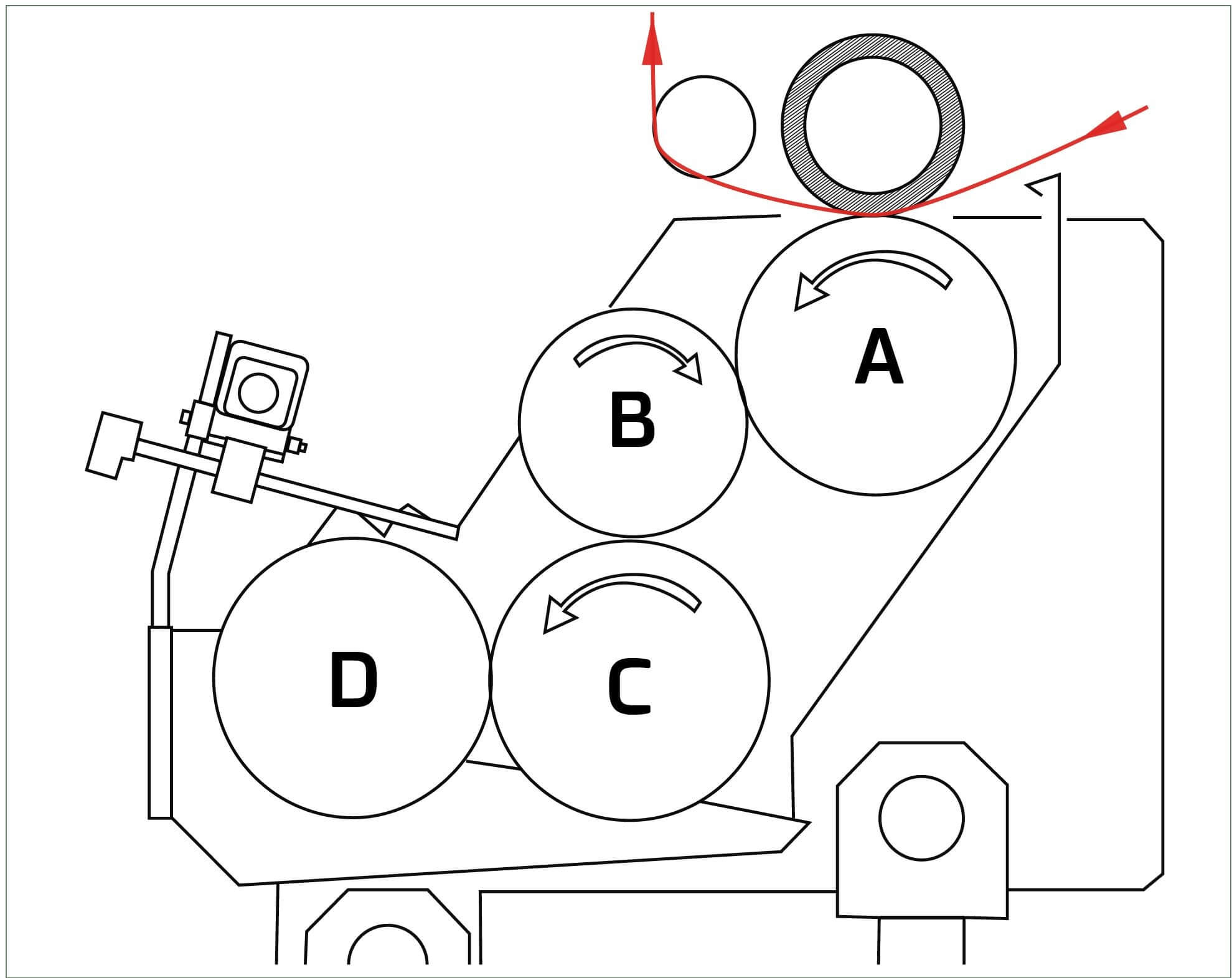 A
B
D
C