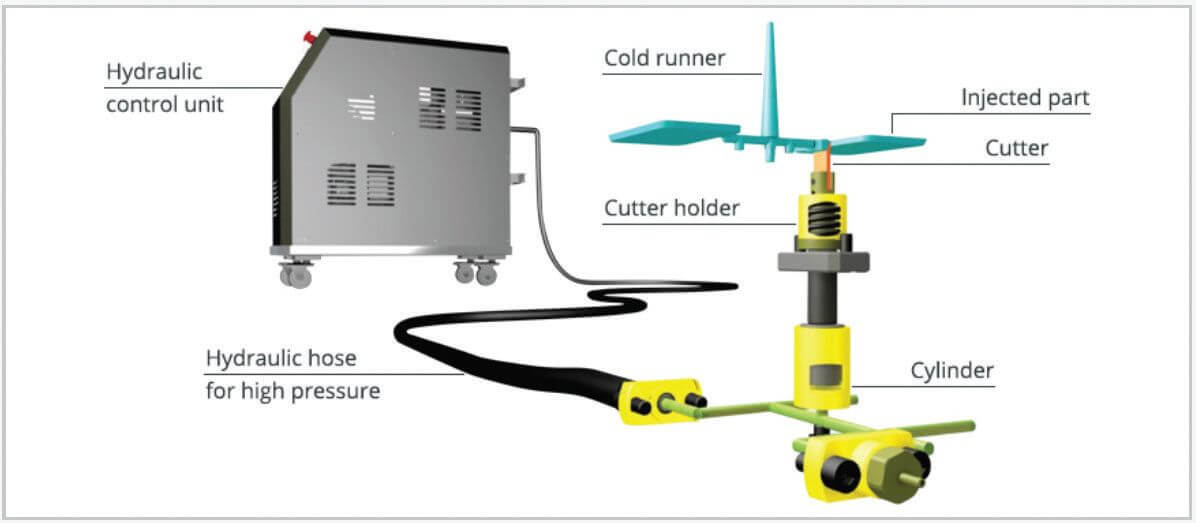 Hydraulic control unit

Cold runner

Injected part

Cutter

Cutter holder

Hydraulic hose for high pressure

Cylinder