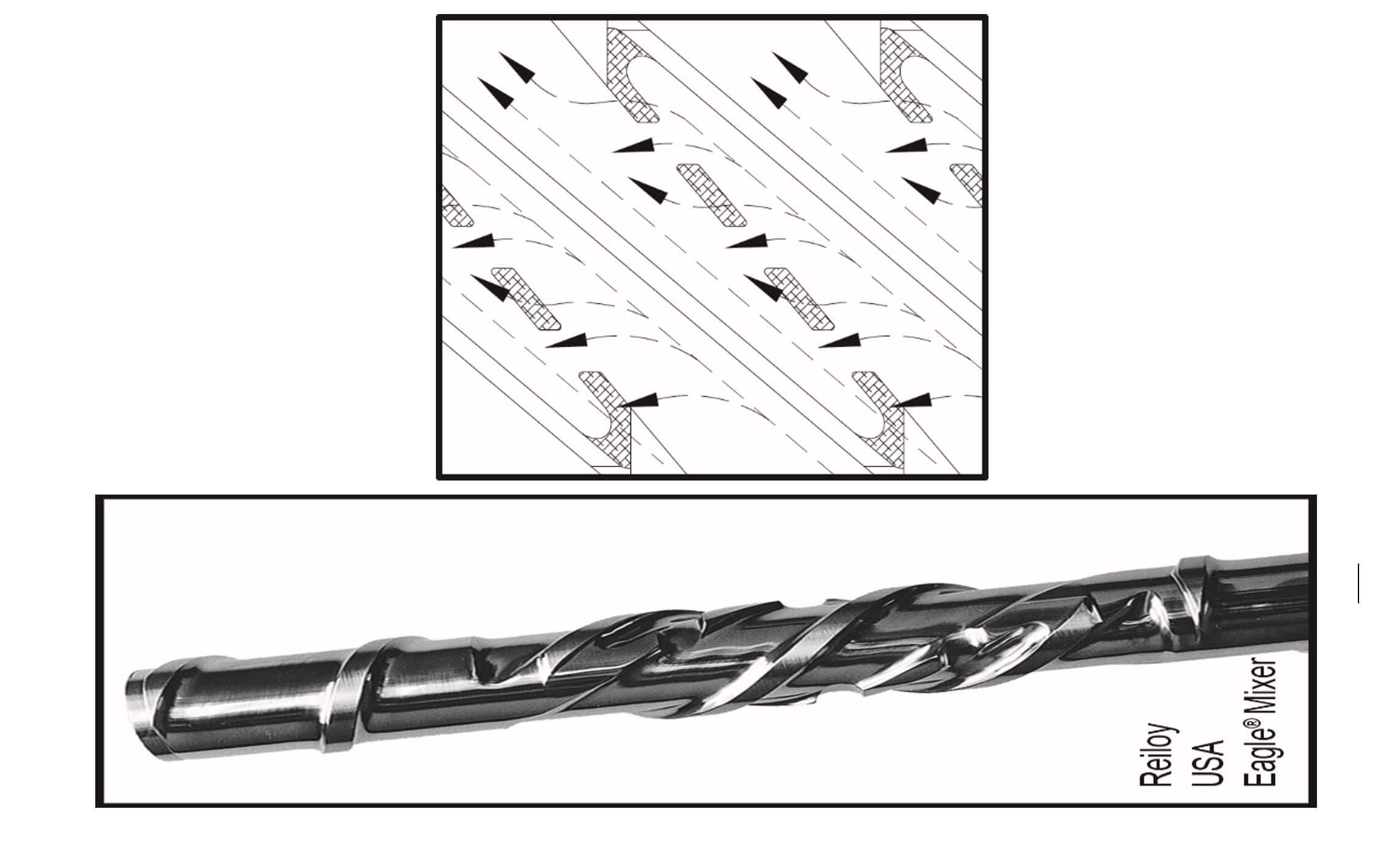 Reiloy
USA
Eagle® Mixer